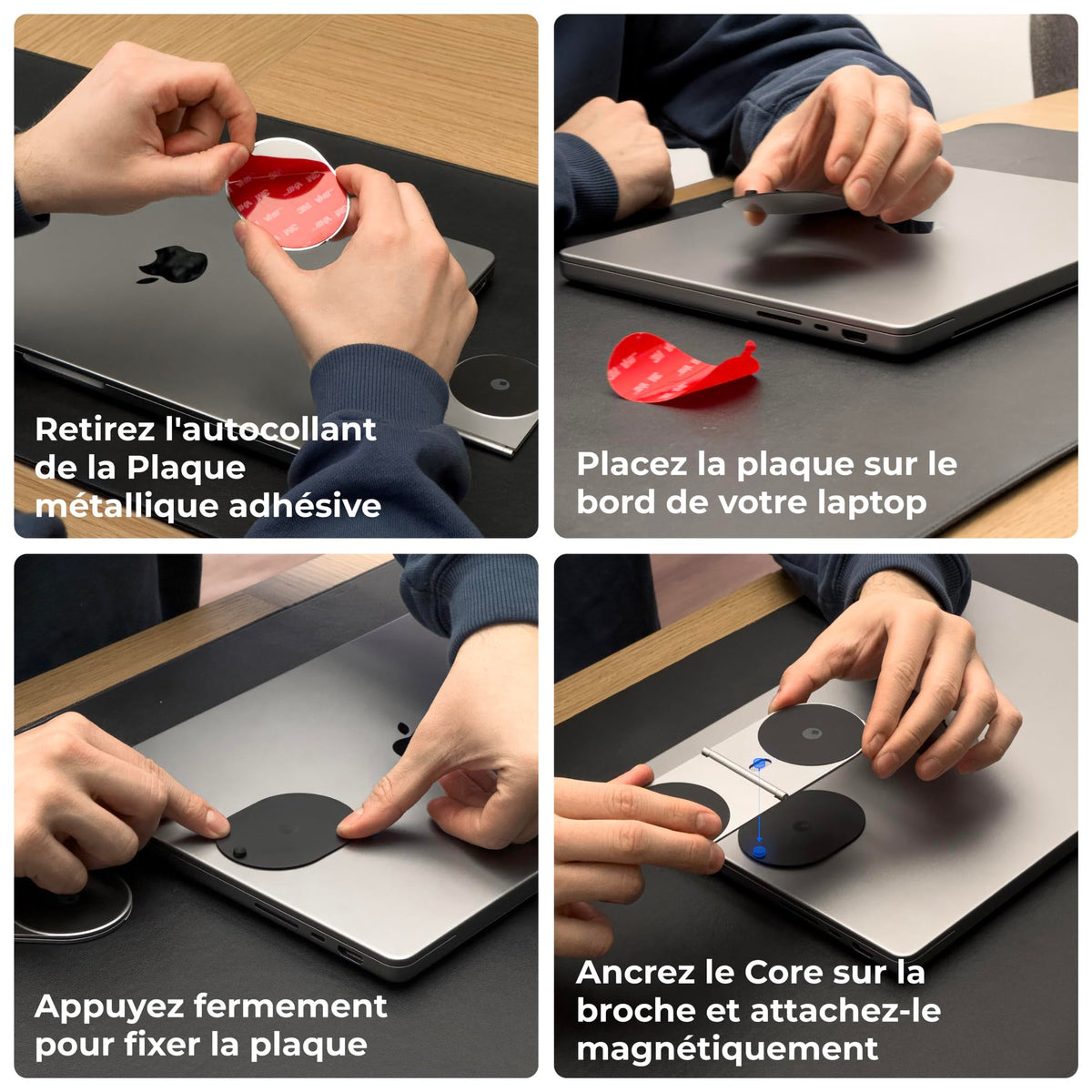 Retirez l'autocollant de la Plaque métallique adhésive

Placez la plaque sur le bord de votre laptop

Appuyez fermement pour fixer la plaque

Ancrez le Core sur la broche et attachez-le magnétiquement