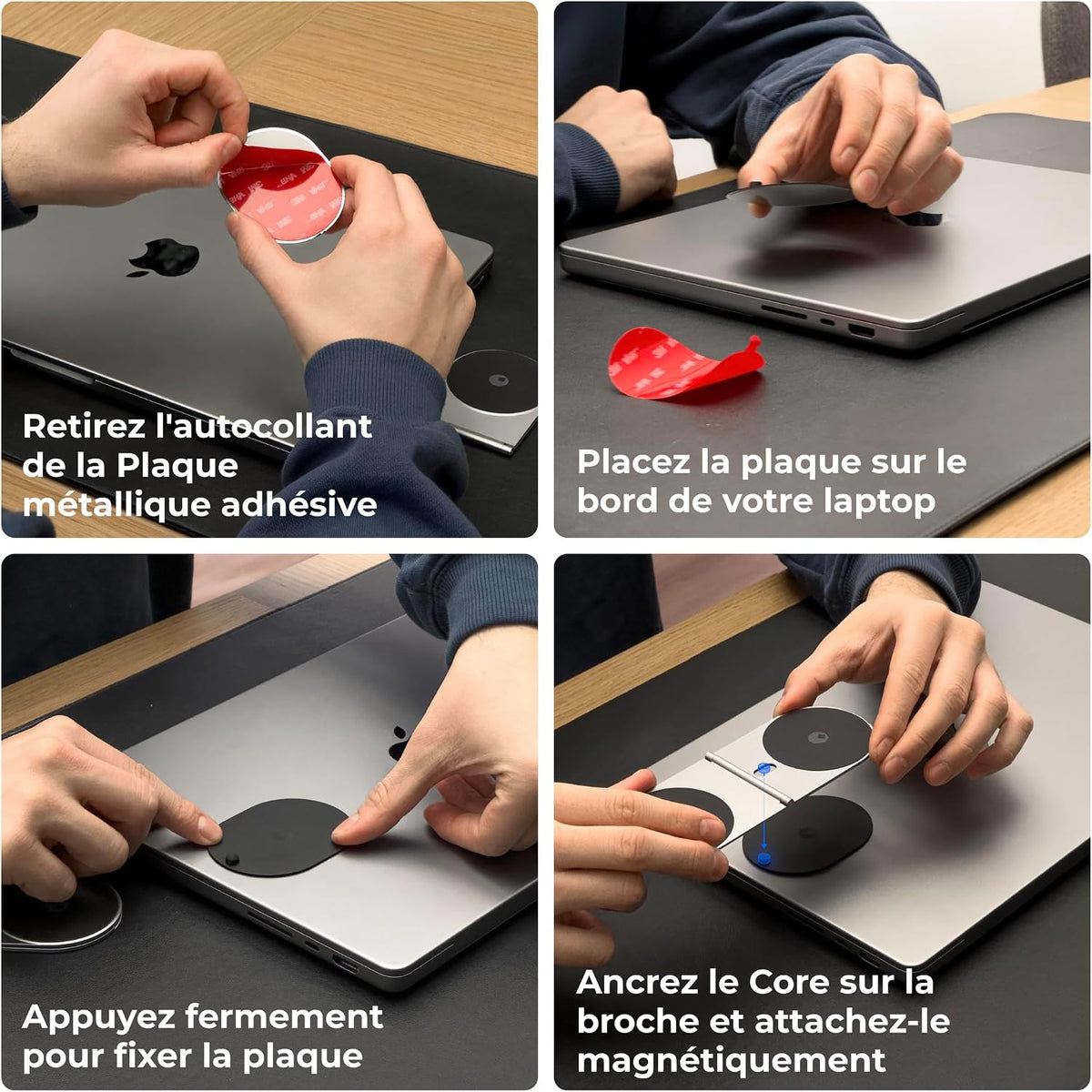 Retirez l'autocollant de la Plaque métallique adhésive

Placez la plaque sur le bord de votre laptop

Appuyez fermement pour fixer la plaque

Ancrez le Core sur la broche et attachez-le magnétiquement